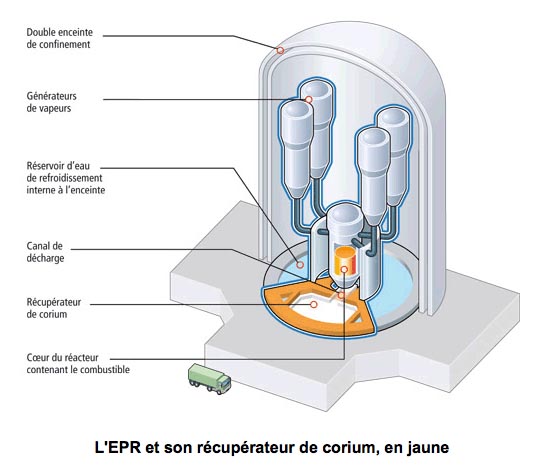 Double enceinte de confinement

Générateurs de vapeurs

Réservoir d'eau de refroidissement interne à l'enceinte

Canal de décharge

Récupérateur de corium

Cœur du réacteur contenant le combustible

L'EPR et son récupérateur de corium, en jaune